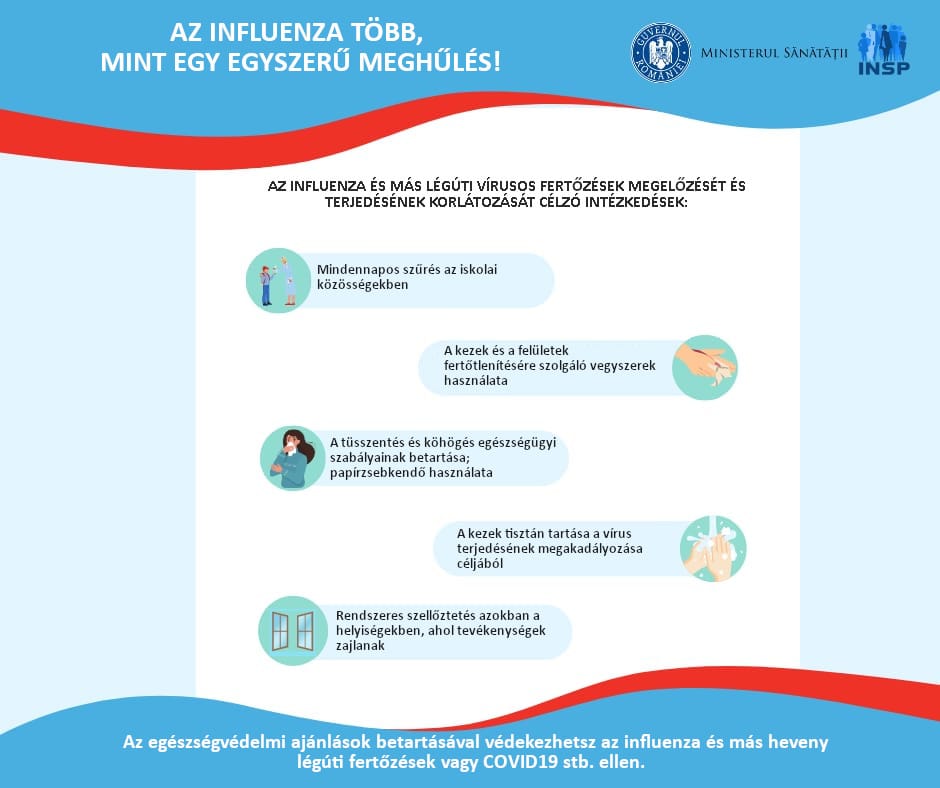 AZ INFLUENZA TÖBB, MINT EGY EGYSZERŰ MEGHŰLÉS!

GUVERNUL ROMÂNIEI

MINISTERUL SĂNĂTĂȚII

INSP

AZ INFLUENZA ÉS MÁS LÉGÚTI VÍRUSOS FERTŐZÉSEK MEGELŐZÉSÉT ÉS TERJEDÉSÉNEK KORLÁTOZÁSÁT CÉLZÓ INTÉZKEDÉSEK:

Mindennapos szűrés az iskolai közösségekben

A kezek és a felületek fertőtlenítésére szolgáló vegyszerek használata

A tüsszentés és köhögés egészségügyi szabályainak betartása; papírzsebkendő használata

A kezek tisztán tartása a vírus terjedésének megakadályozása céljából

Rendszeres szellőztetés azokban a helyiségekben, ahol tevékenységek zajlanak

Az egészségvédelmi ajánlások betartásával védekezhetsz az influenza és más heveny légúti fertőzések vagy COVID19 stb. ellen.